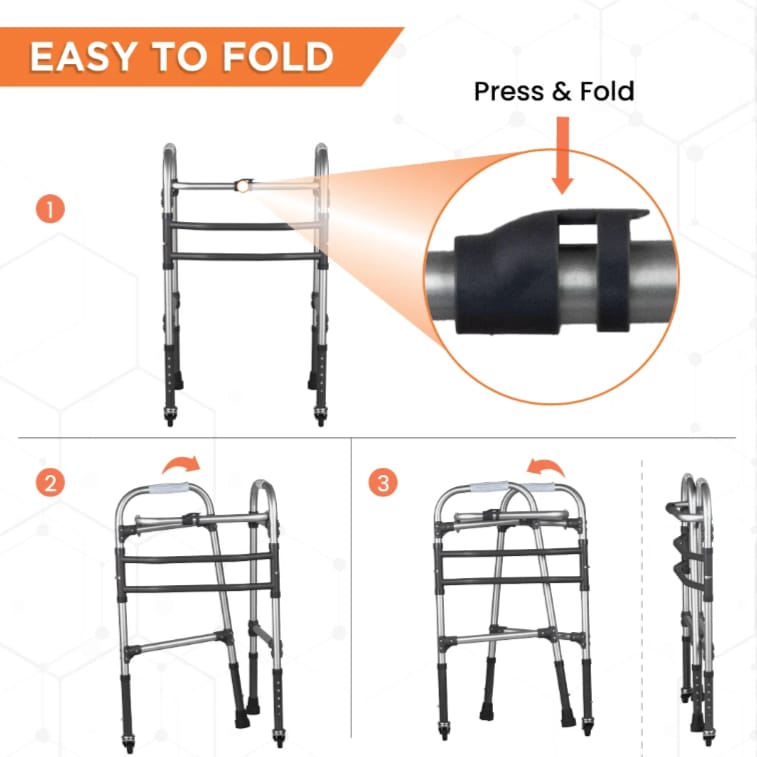 EASY TO FOLD

Press & Fold

1

2

3